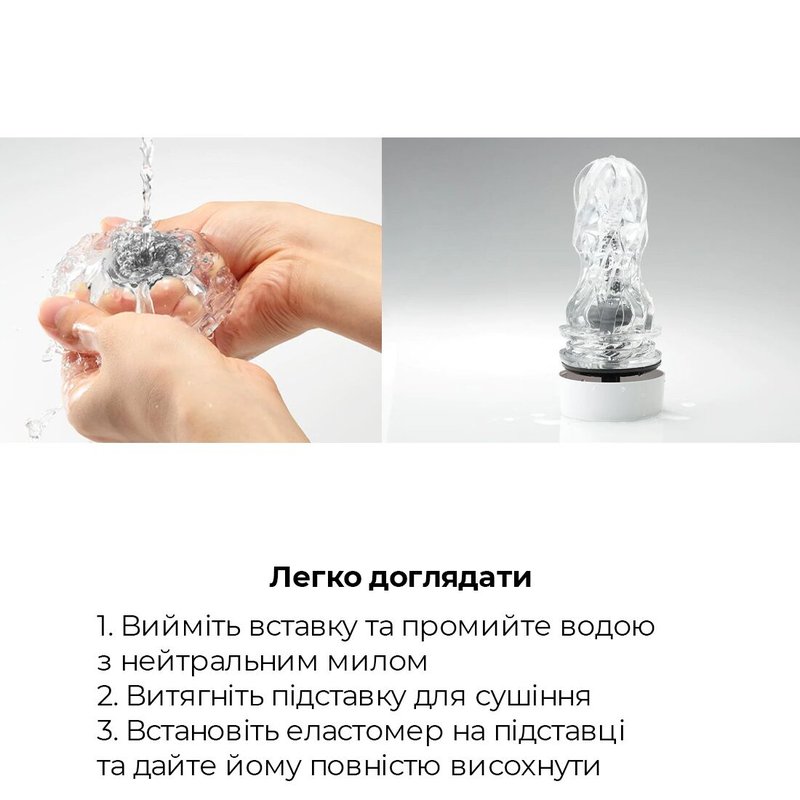 Легко доглядати

1. Вийміть вставку та промийте водою з нейтральним милом
2. Витягніть підставку для сушіння
3. Встановіть еластомер на підставці та дайте йому повністю висохнути